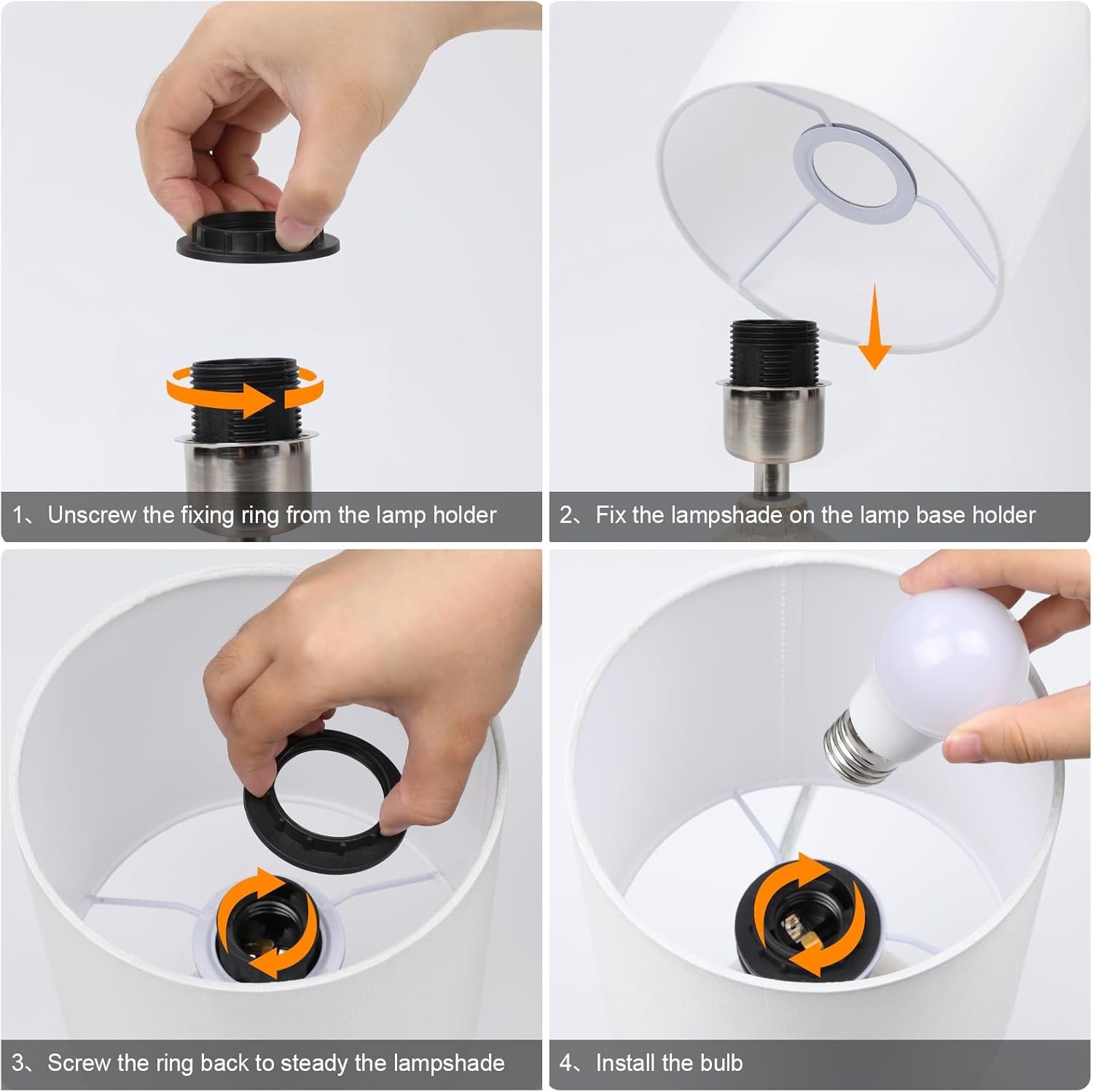 1、Unscrew the fixing ring from the lamp holder

2、Fix the lampshade on the lamp base holder

3、Screw the ring back to steady the lampshade

4、Install the bulb