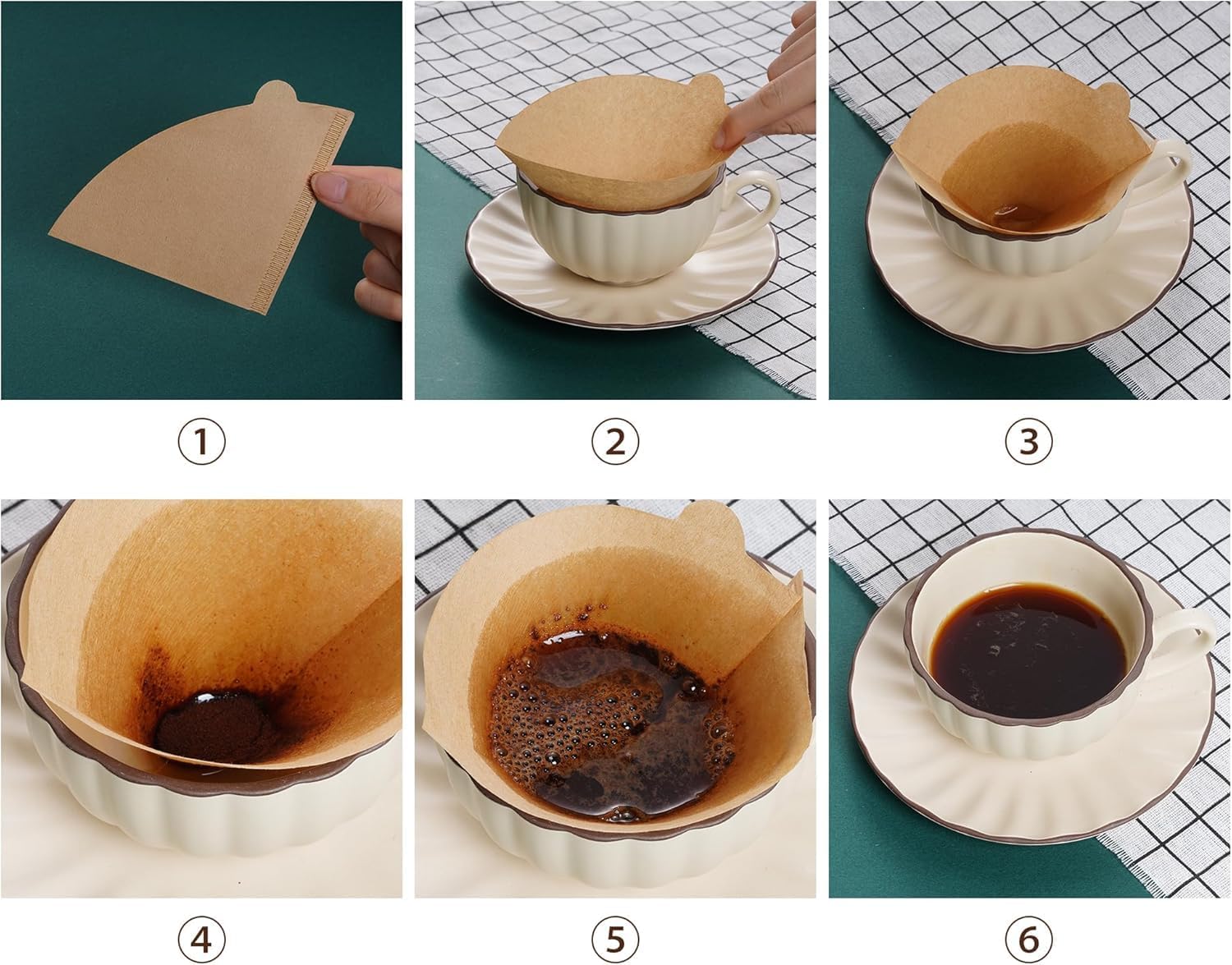 ①

②

③

④

⑤

⑥